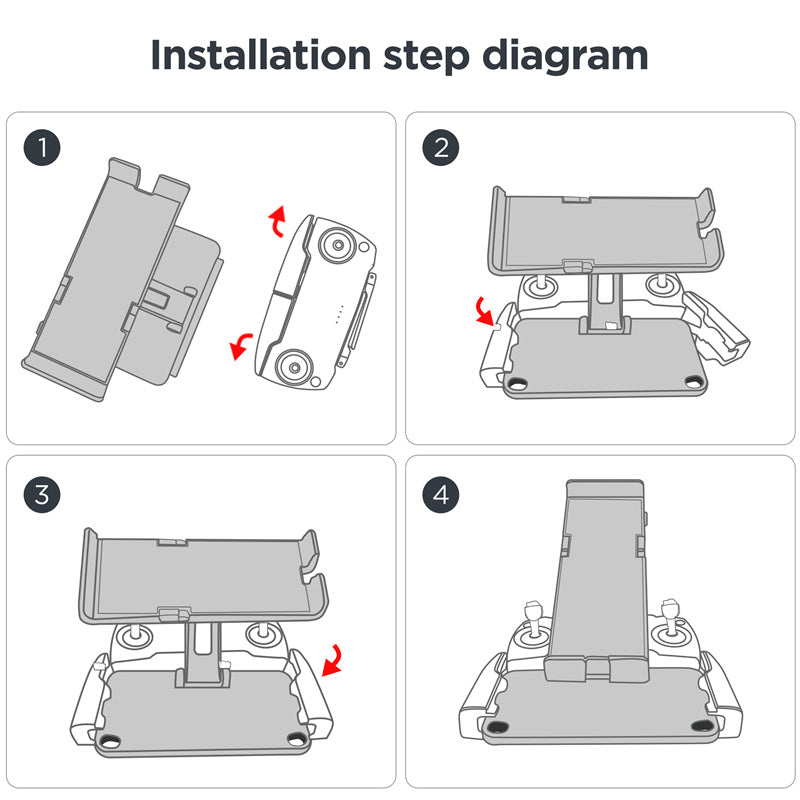 Installation step diagram

1

2

3

4