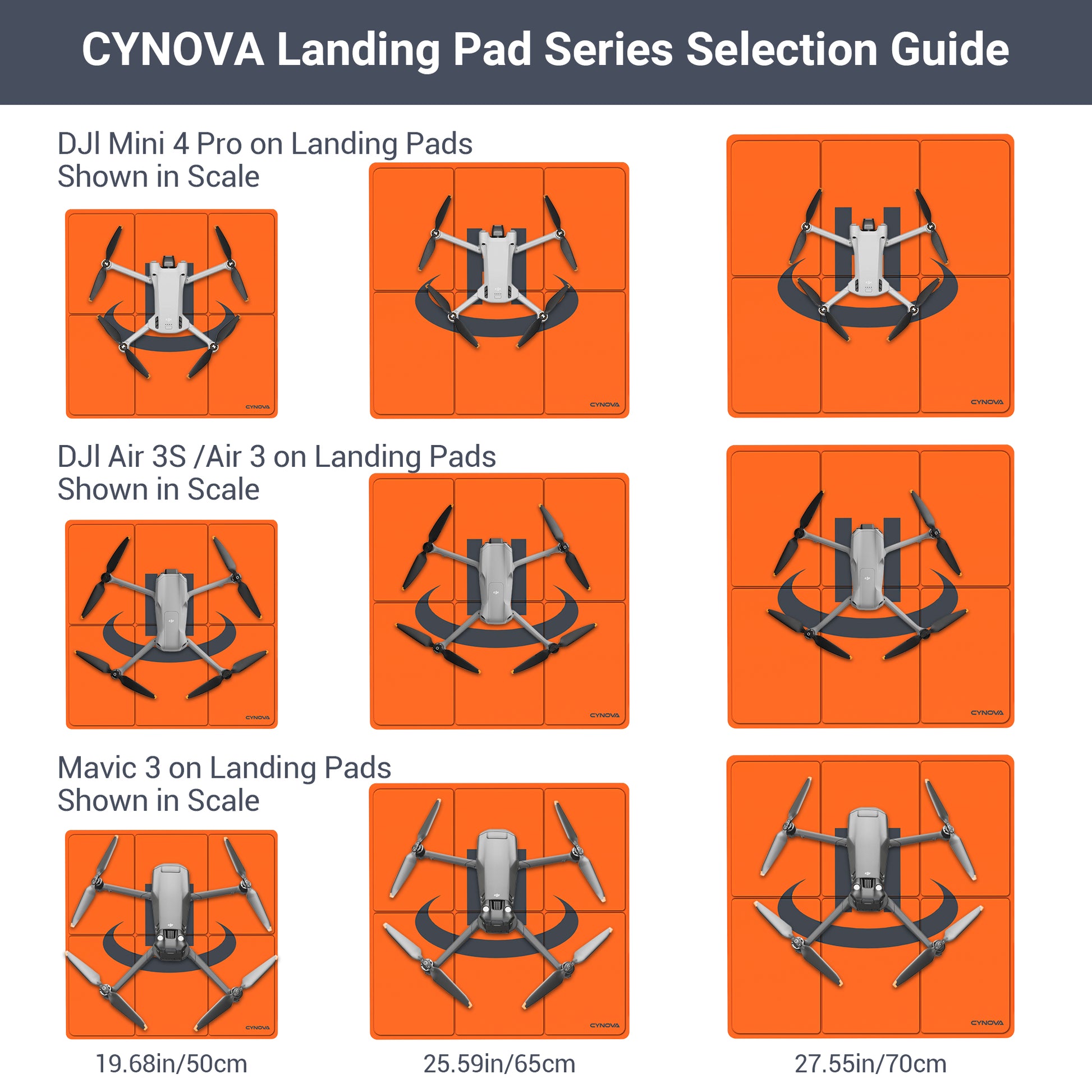 CYNOVA Landing Pad Series Selection Guide

DJI Mini 4 Pro on Landing Pads Shown in Scale

CYNOVA

CYNOVA

CYNOVA

DJI Air 3S /Air 3 on Landing Pads Shown in Scale

CYNOVA

CYNOVA

CYNOVA

Mavic 3 on Landing Pads Shown in Scale

CYNOVA

CYNOVA

CYNOVA

19.68in/50cm

25.59in/65cm

27.55in/70cm