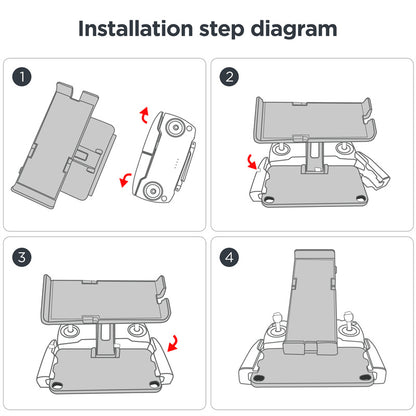 Installation step diagram

1

2

3

4